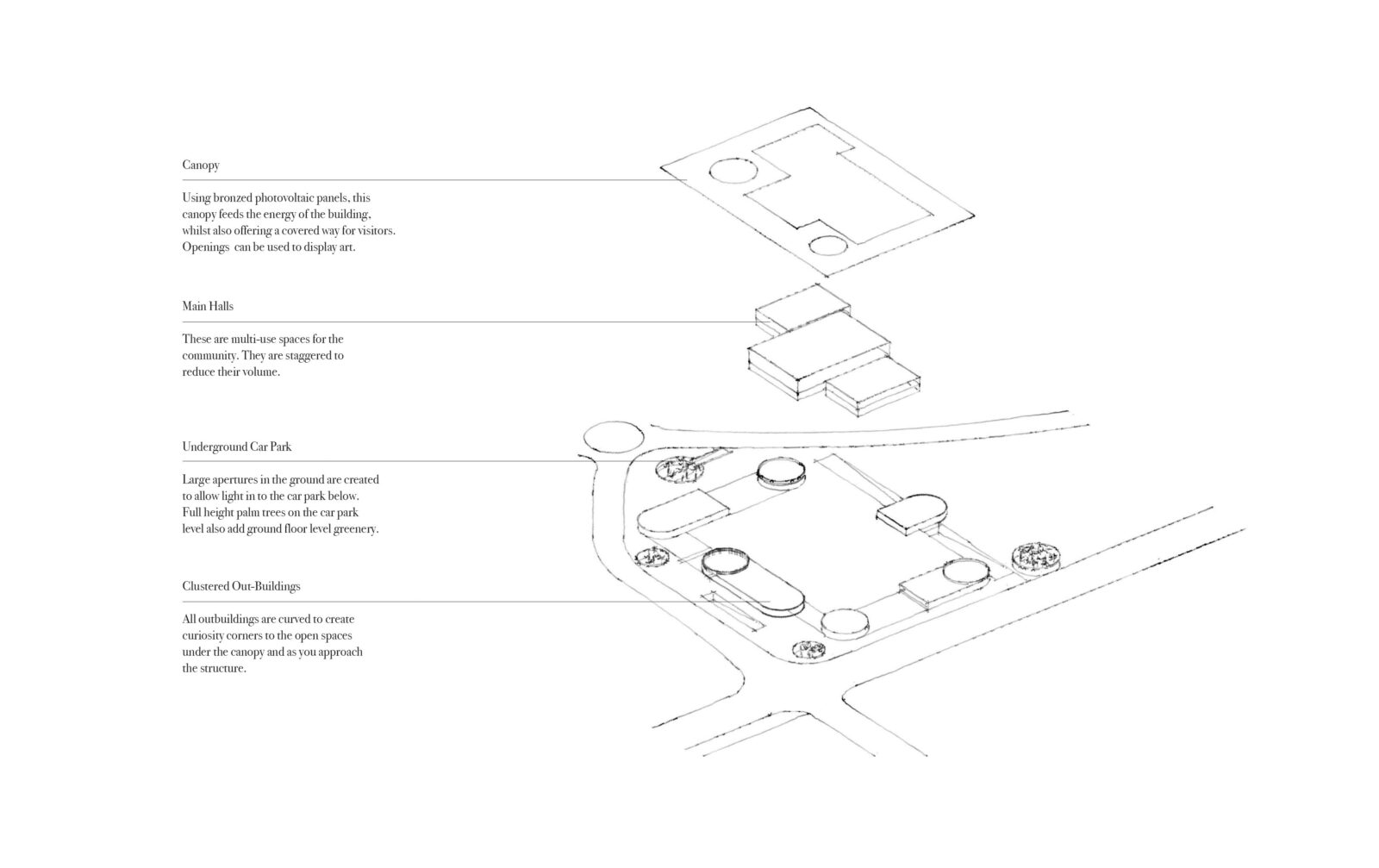 Canopy

Using bronzed photovoltaic panels, this canopy feeds the energy of the building, whilst also offering a covered way for visitors. Openings can be used to display art.

Main Halls

These are multi-use spaces for the community. They are staggered to reduce their volume.

Underground Car Park

Large apertures in the ground are created to allow light in to the car park below. Full height palm trees on the car park level also add ground floor level greenery.

Clustered Out-Buildings

All outbuildings are curved to create curiosity corners to the open spaces under the canopy and as you approach the structure.