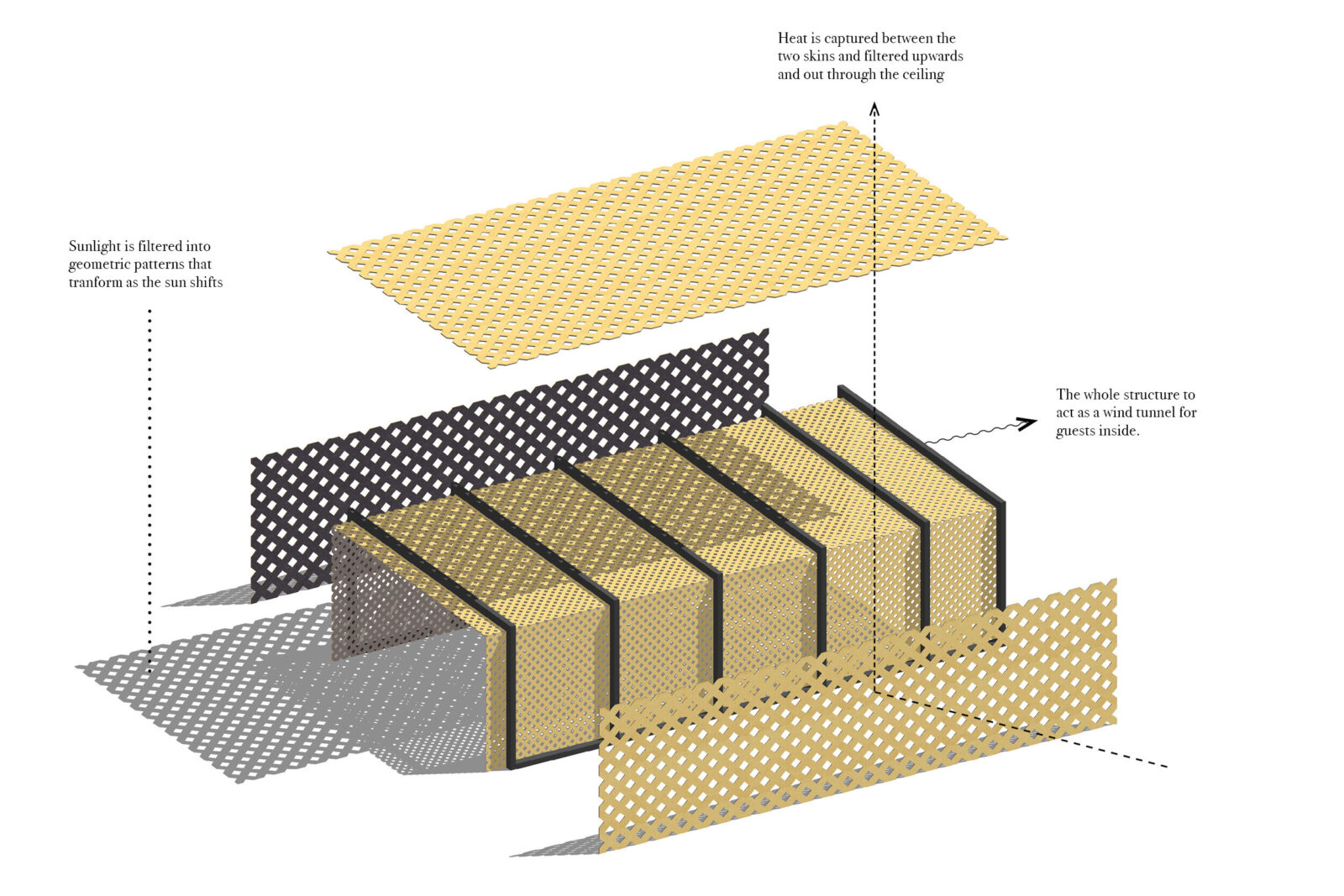 Heat is captured between the two skins and filtered upwards and out through the ceiling

Sunlight is filtered into geometric patterns that tranform as the sun shifts

The whole structure to act as a wind tunnel for guests inside.